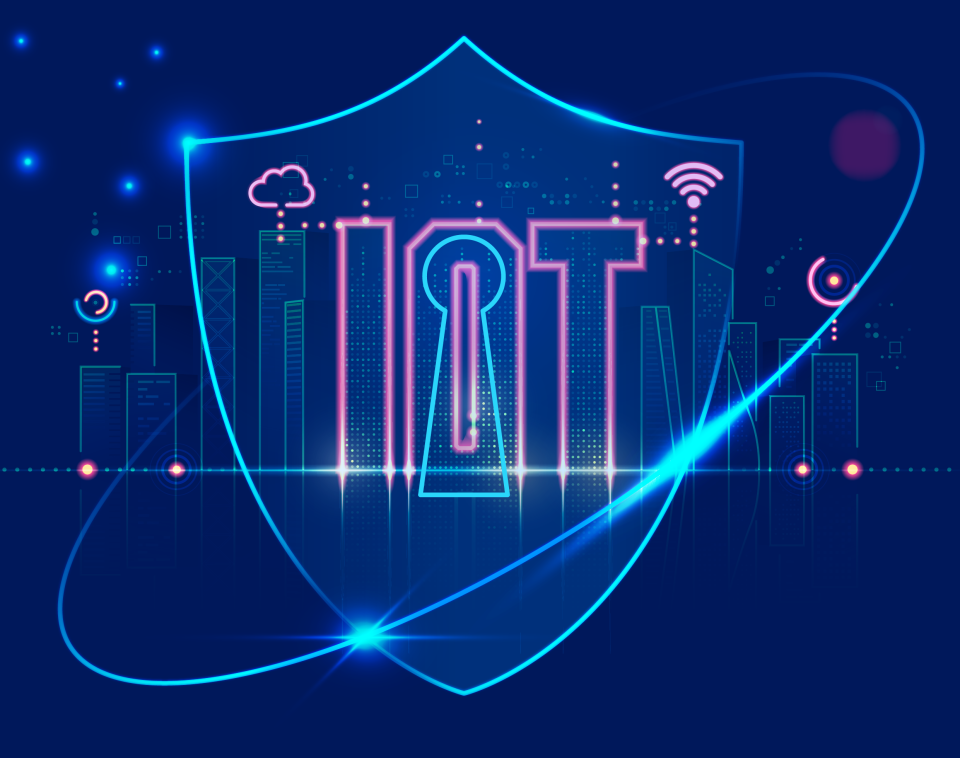 IOT