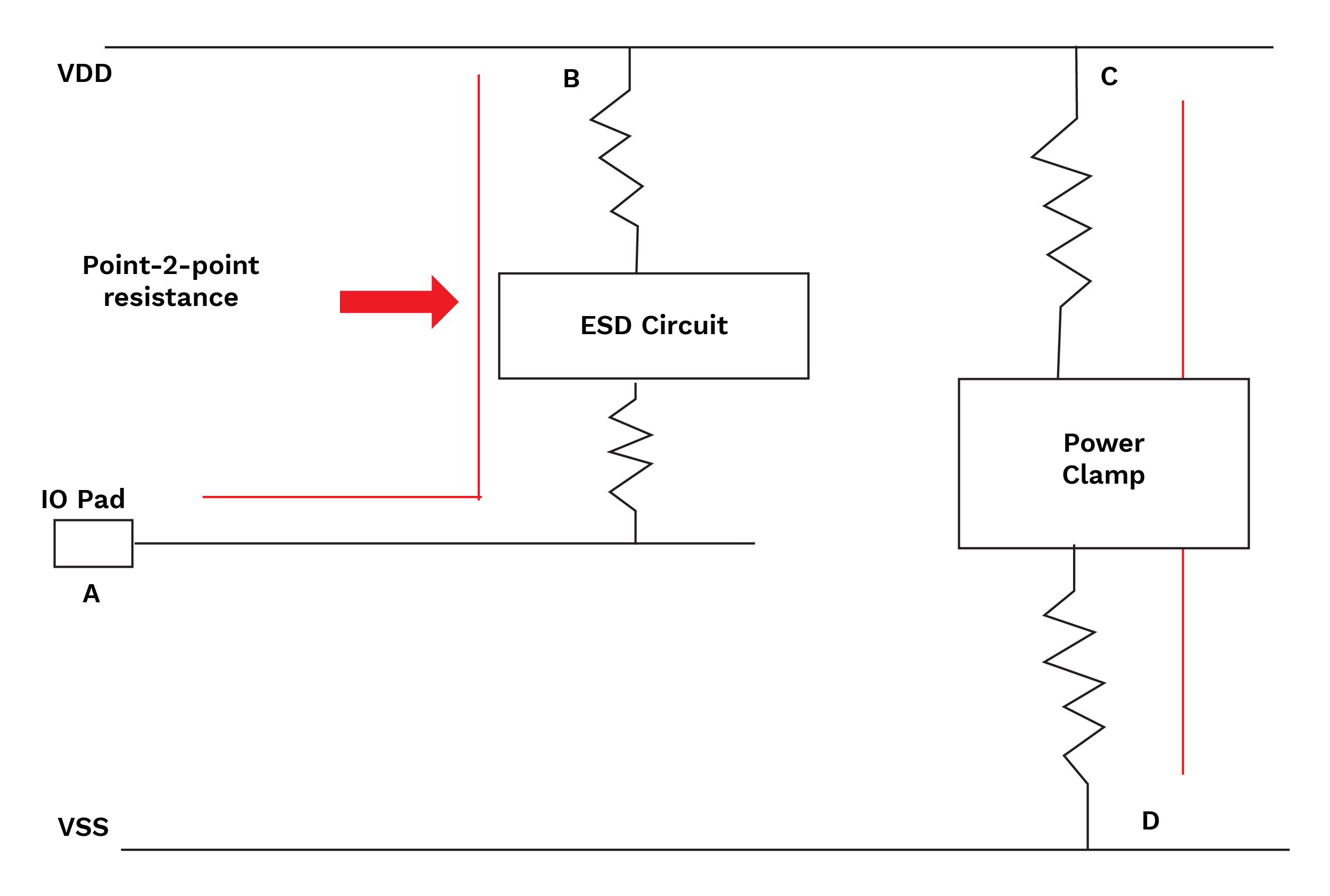 VDD

B

C

Point-2-point resistance

ESD Circuit

Power Clamp

IO Pad

A

VSS

D