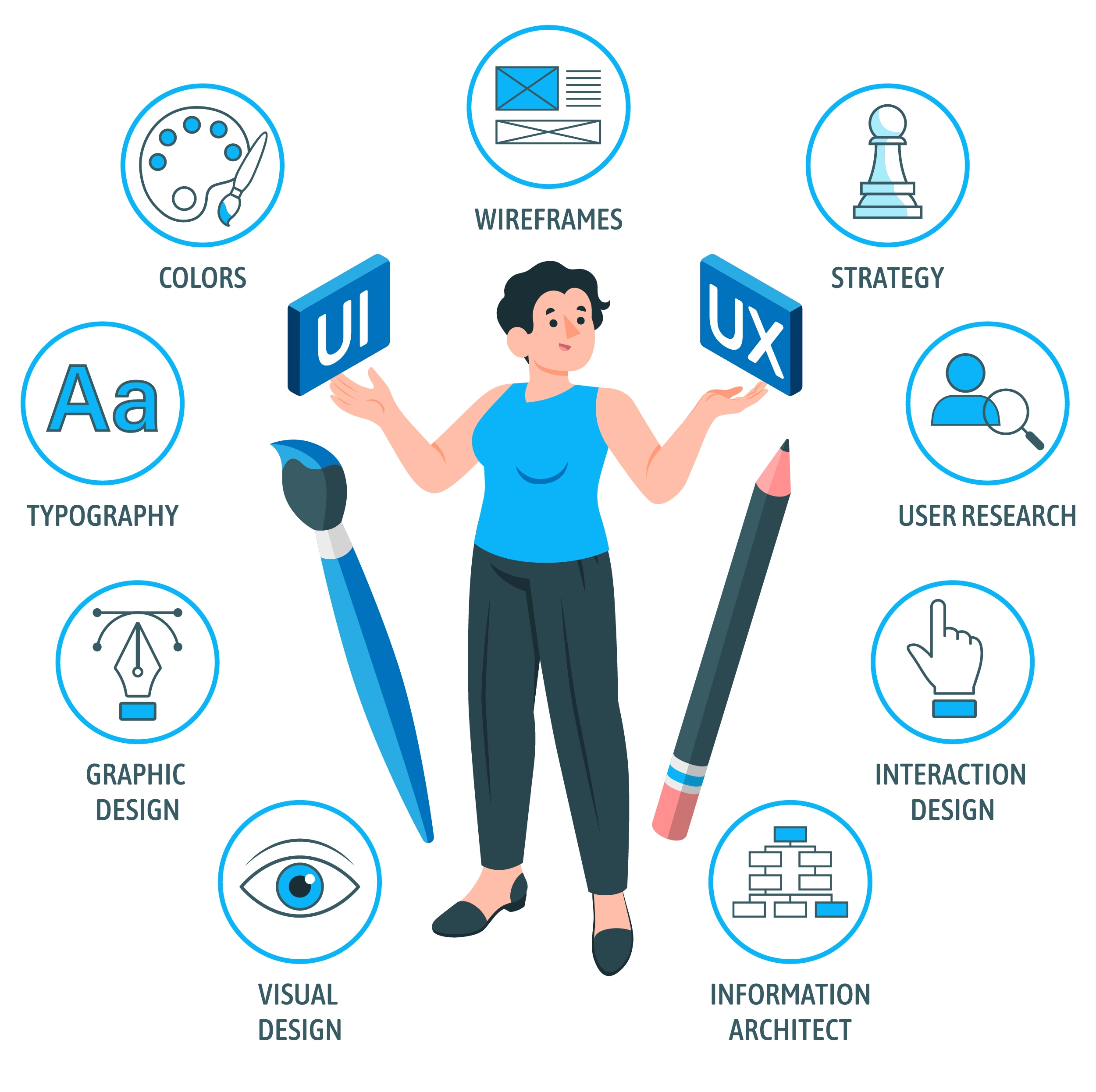 WIREFRAMES

COLORS

STRATEGY

UI

UX

Aa

TYPOGRAPHY

USER RESEARCH

GRAPHIC DESIGN

INTERACTION DESIGN

VISUAL DESIGN

INFORMATION ARCHITECT