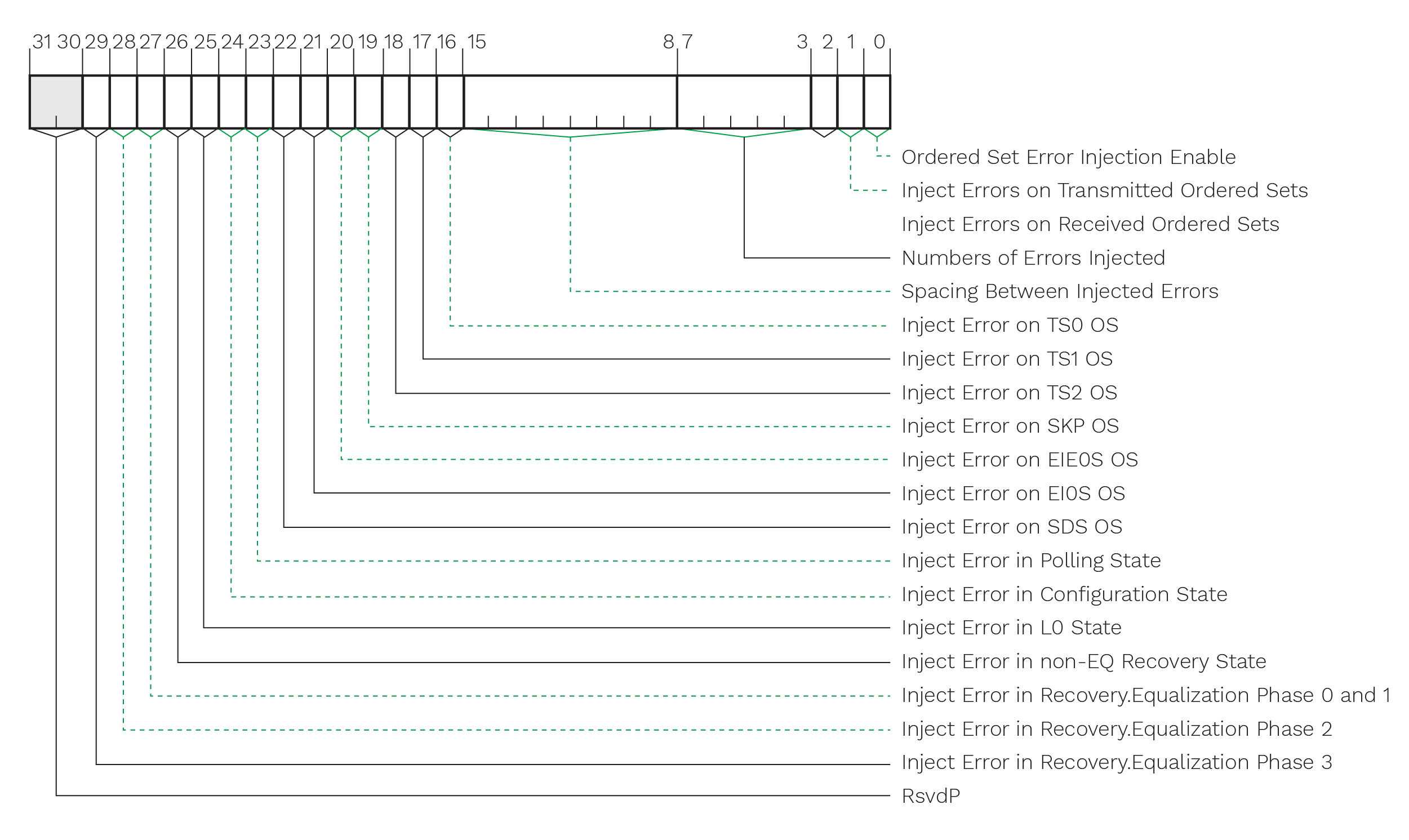 31 30 29 28 27 26 25 24 23 22 21 20 19 18 17 16 15 8 7 3 2 1 0

Ordered Set Error Injection Enable
Inject Errors on Transmitted Ordered Sets
Inject Errors on Received Ordered Sets
Numbers of Errors Injected
Spacing Between Injected Errors
Inject Error on TS0 OS
Inject Error on TS1 OS
Inject Error on TS2 OS
Inject Error on SKP OS
Inject Error on EIE0S OS
Inject Error on EI0S OS
Inject Error on SDS OS
Inject Error in Polling State
Inject Error in Configuration State
Inject Error in L0 State
Inject Error in non-EQ Recovery State
Inject Error in Recovery.Equalization Phase 0 and 1
Inject Error in Recovery.Equalization Phase 2
Inject Error in Recovery.Equalization Phase 3
RsvdP