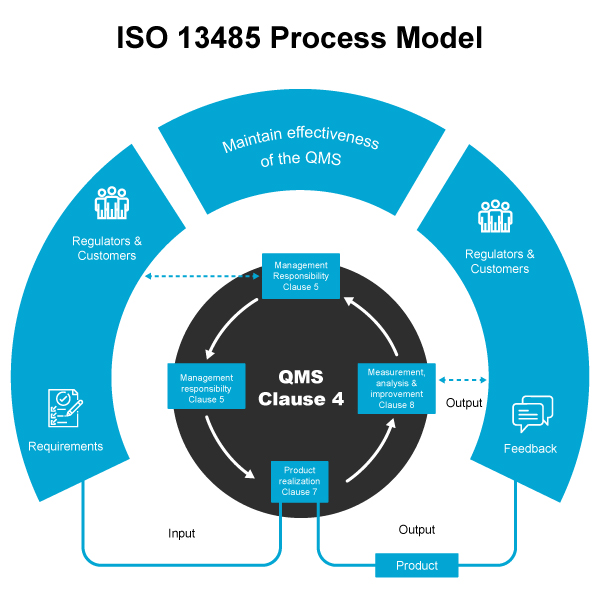 ISO 13485 Process Model

Maintain effectiveness of the QMS

Regulators & Customers

Requirements

Regulators & Customers

Feedback

Management Responsibility Clause 5

Management responsibilty Clause 5

QMS Clause 4

Measurement, analysis & improvement Clause 8

Output

Product realization Clause 7

Input

Output

Product