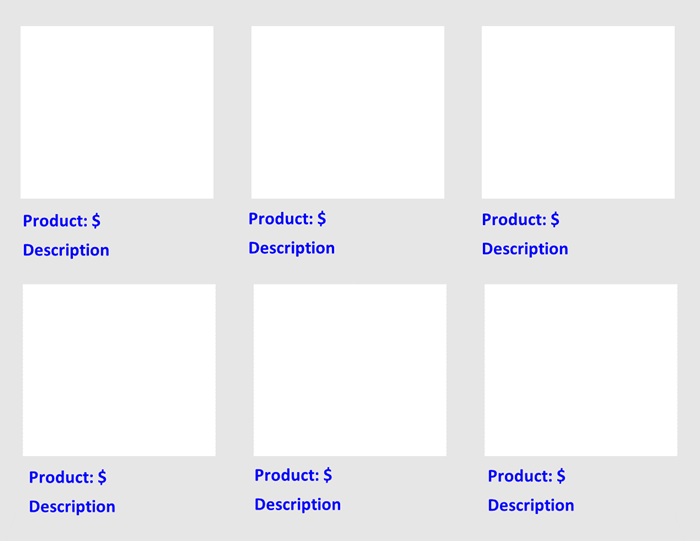 Product: $

Description

Product: $

Description

Product: $

Description

Product: $

Description

Product: $

Description

Product: $

Description